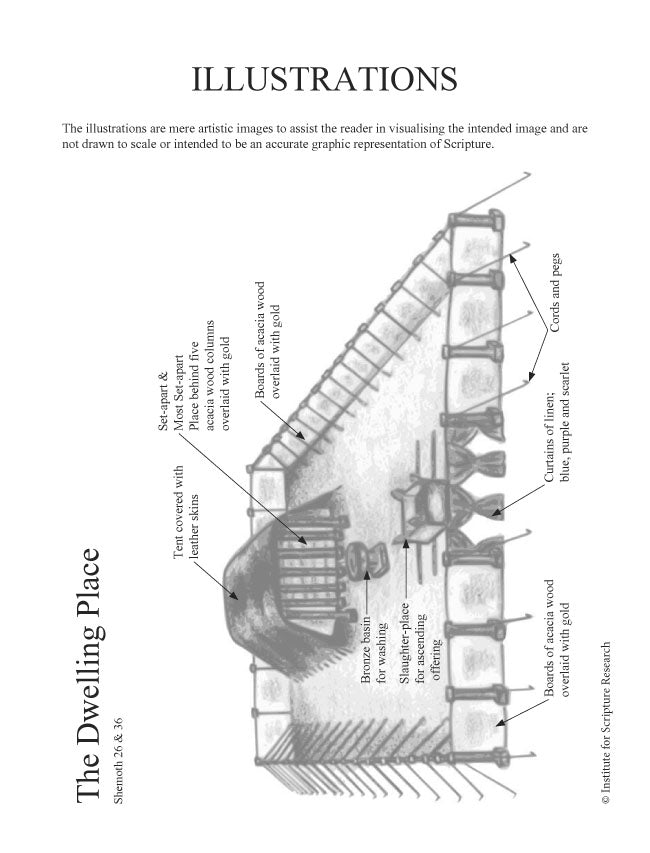 ILLUSTRATIONS

The illustrations are mere artistic images to assist the reader in visualising the intended image and are not drawn to scale or intended to be an accurate graphic representation of Scripture.

The Dwelling Place

Shemoth 26 & 36

Tent covered with leather skins

Set-apart & Most Set-apart Place behind five acacia wood columns overlaid with gold

Boards of acacia wood overlaid with gold

Bronze basin for washing

Slaughter-place for ascending offering

Boards of acacia wood overlaid with gold

Curtains of linen; blue, purple and scarlet

Cords and pegs

© Institute for Scripture Research