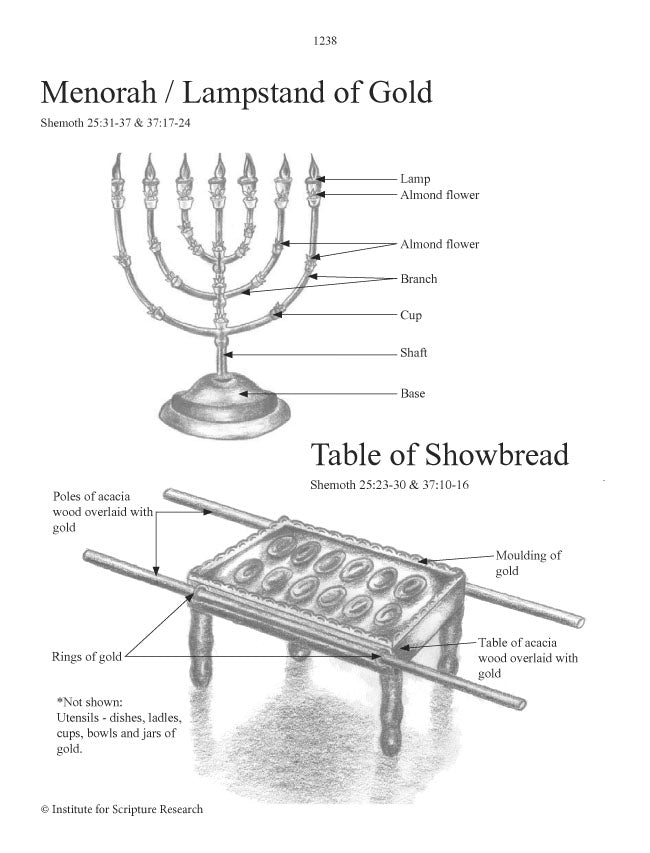 1238

Menorah / Lampstand of Gold

Shemoth 25:31-37 & 37:17-24

Lamp
Almond flower
Almond flower
Branch
Cup
Shaft
Base

Table of Showbread

Shemoth 25:23-30 & 37:10-16

Poles of acacia wood overlaid with gold

Moulding of gold

Rings of gold

Table of acacia wood overlaid with gold

*Not shown:
Utensils - dishes, ladles, cups, bowls and jars of gold.

© Institute for Scripture Research